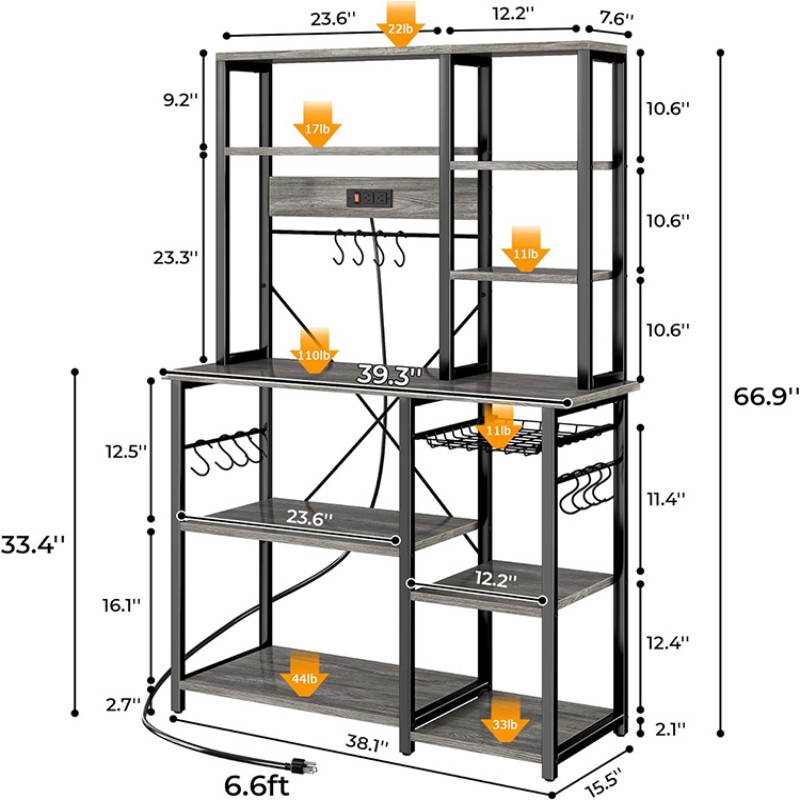 23.6''
22lb
12.2''
7.6''
9.2''
17lb
10.6''
10.6''
23.3''
11lb
10.6''
110lb
39.3''
66.9''
12.5''
11lb
11.4''
33.4''
23.6''
12.2''
16.1''
12.4''
44lb
2.7''
33lb
2.1''
38.1''
6.6ft
15.5''