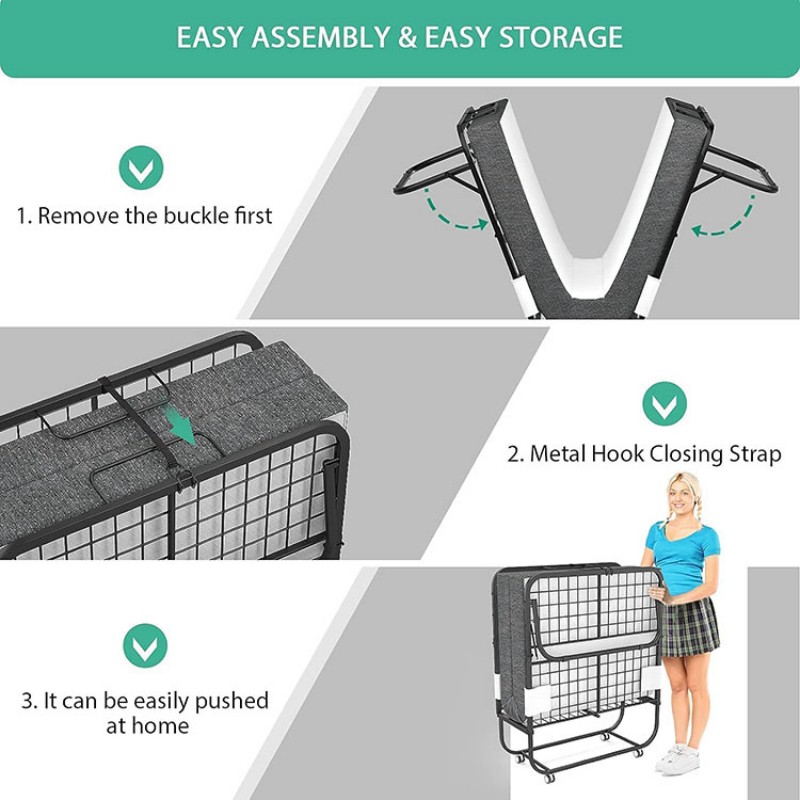 EASY ASSEMBLY & EASY STORAGE

1. Remove the buckle first

2. Metal Hook Closing Strap

3. It can be easily pushed at home